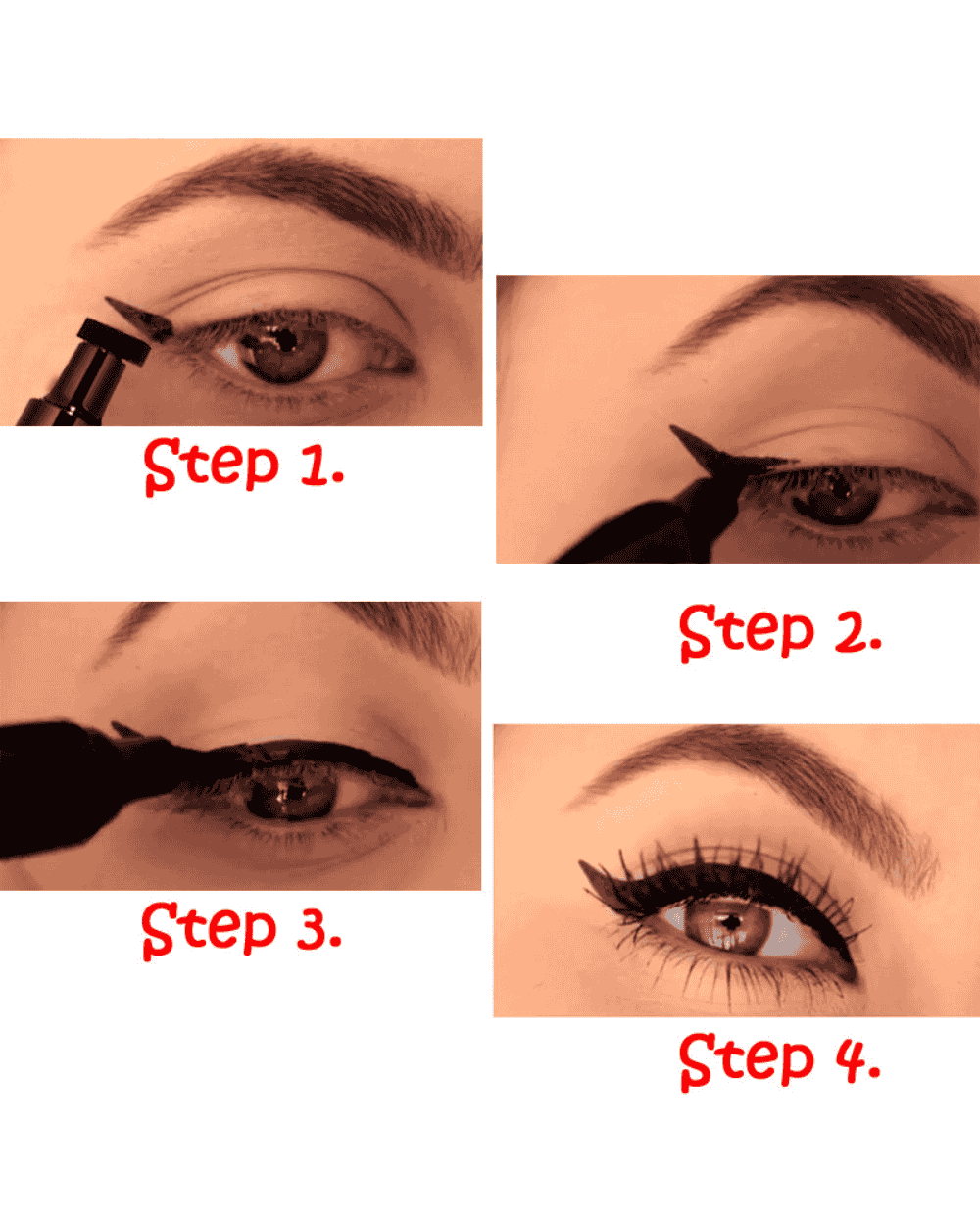 Step 1.

Step 2.

Step 3.

Step 4.